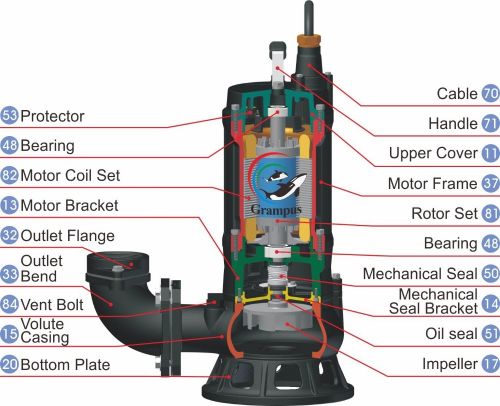 53 Protector
48 Bearing
82 Motor Coil Set
13 Motor Bracket
32 Outlet Flange
33 Outlet Bend
84 Vent Bolt
15 Volute Casing
20 Bottom Plate

Grampus

Cable 70
Handle 71
Upper Cover 11
Motor Frame 37
Rotor Set 81
Bearing 48
Mechanical Seal 50
Mechanical Seal Bracket 14
Oil seal 51
Impeller 17