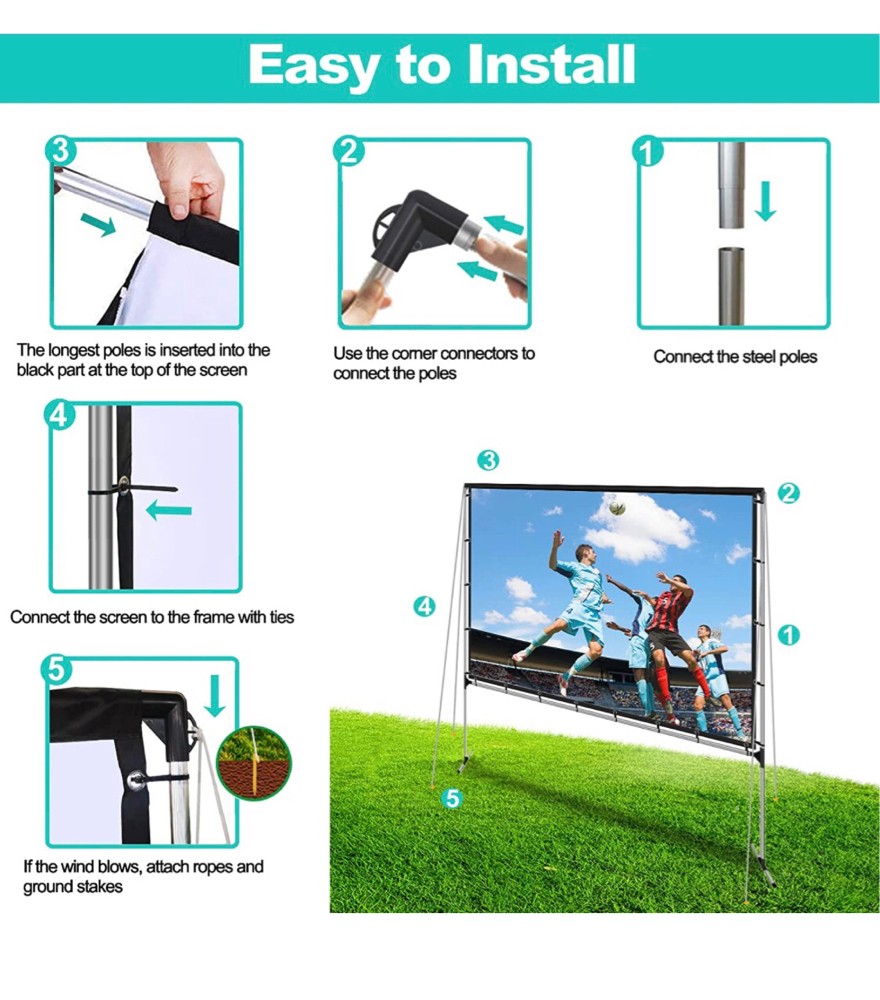 Easy to Install

3

The longest poles is inserted into the black part at the top of the screen

2

Use the corner connectors to connect the poles

1

Connect the steel poles

4

Connect the screen to the frame with ties

5

If the wind blows, attach ropes and ground stakes

3

2

4

1

5