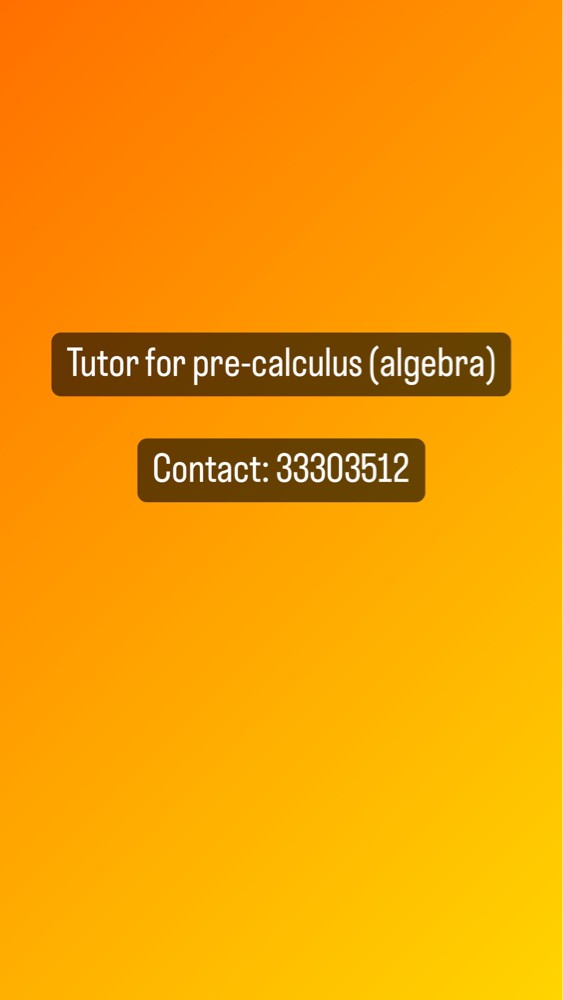 Tutor for pre-calculus (algebra)

Contact: 33303512