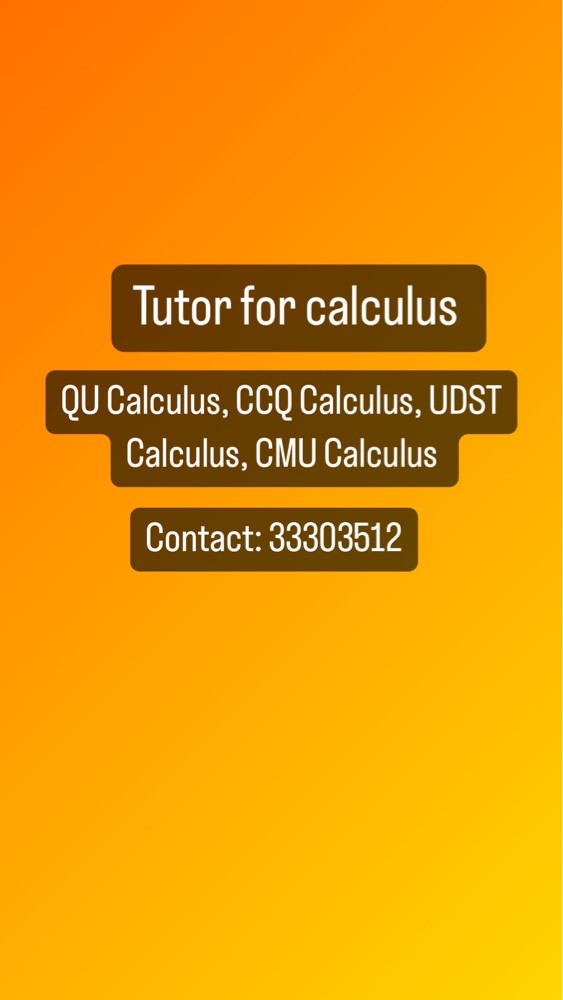 Tutor for calculus

QU Calculus, CCQ Calculus, UDST Calculus, CMU Calculus

Contact: 33303512