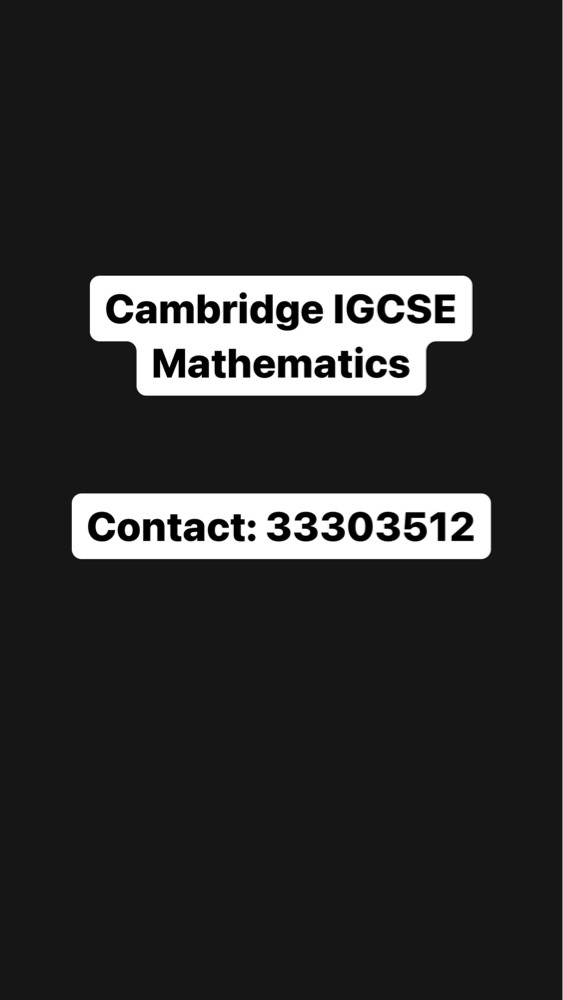 Cambridge IGCSE
Mathematics

Contact: 33303512