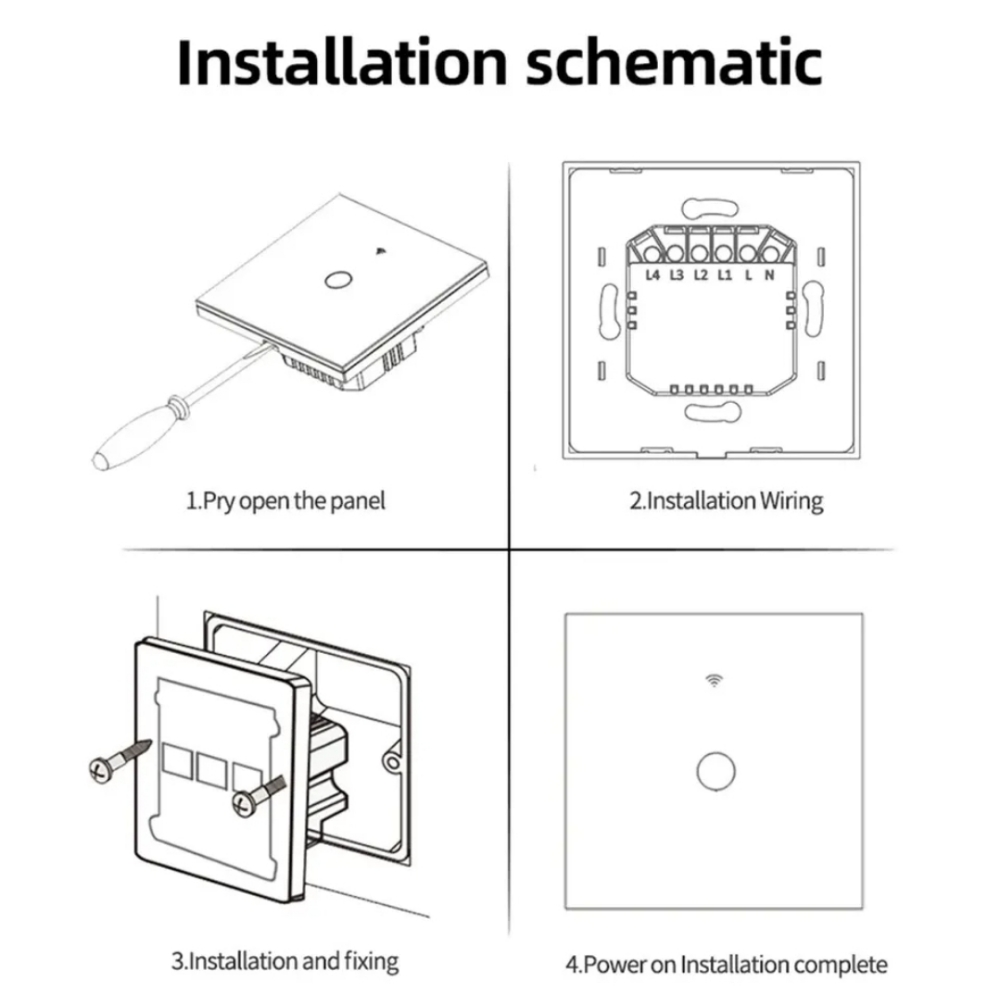 Installation schematic

1.Pry open the panel

L4 L3 L2 L1 L N

2.Installation Wiring

3.Installation and fixing

4.Power on Installation complete