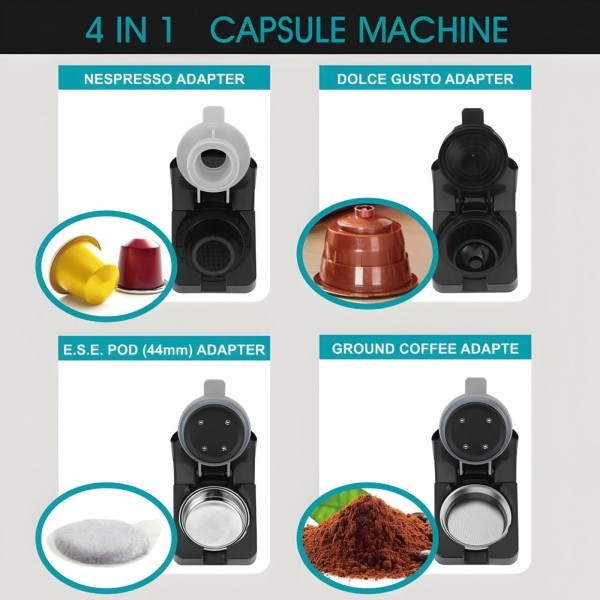 4 IN 1 CAPSULE MACHINE

NESPRESSO ADAPTER

DOLCE GUSTO ADAPTER

E.S.E. POD (44mm) ADAPTER

GROUND COFFEE ADAPTE