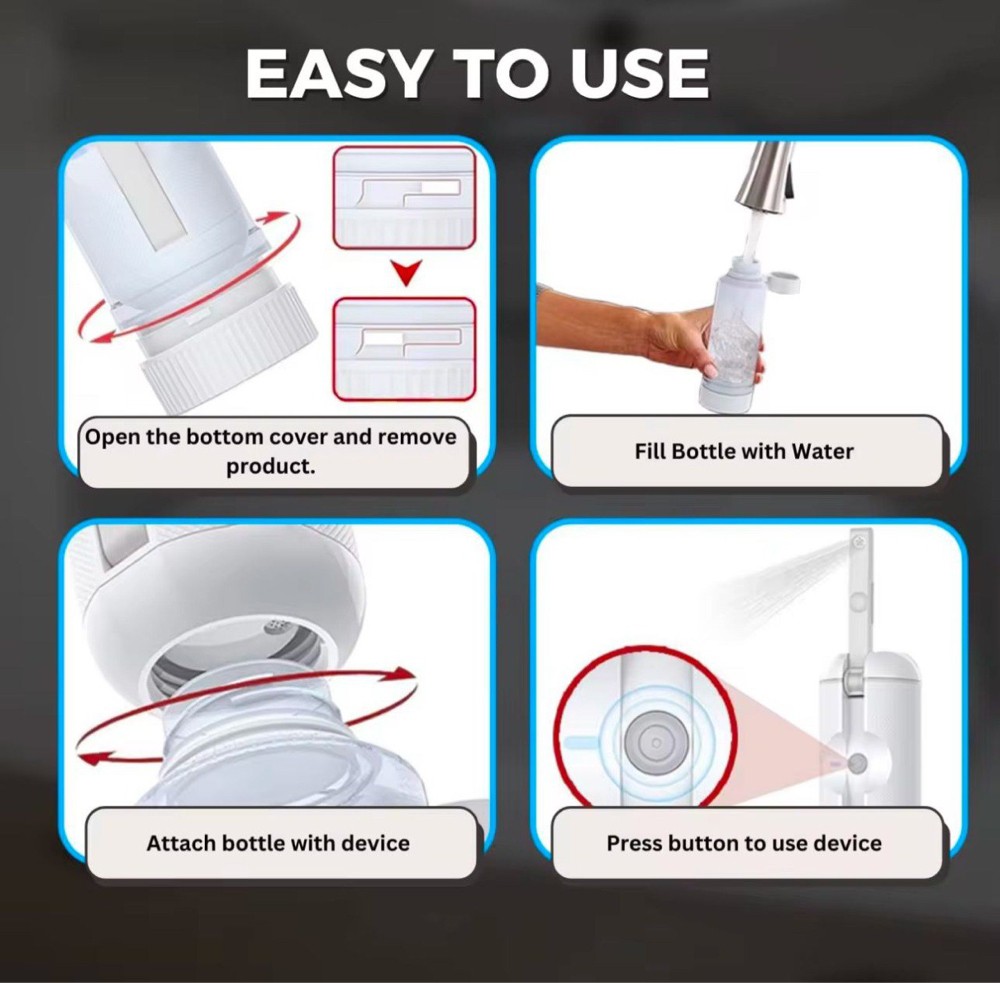 EASY TO USE

Open the bottom cover and remove product.

Fill Bottle with Water

Attach bottle with device

Press button to use device