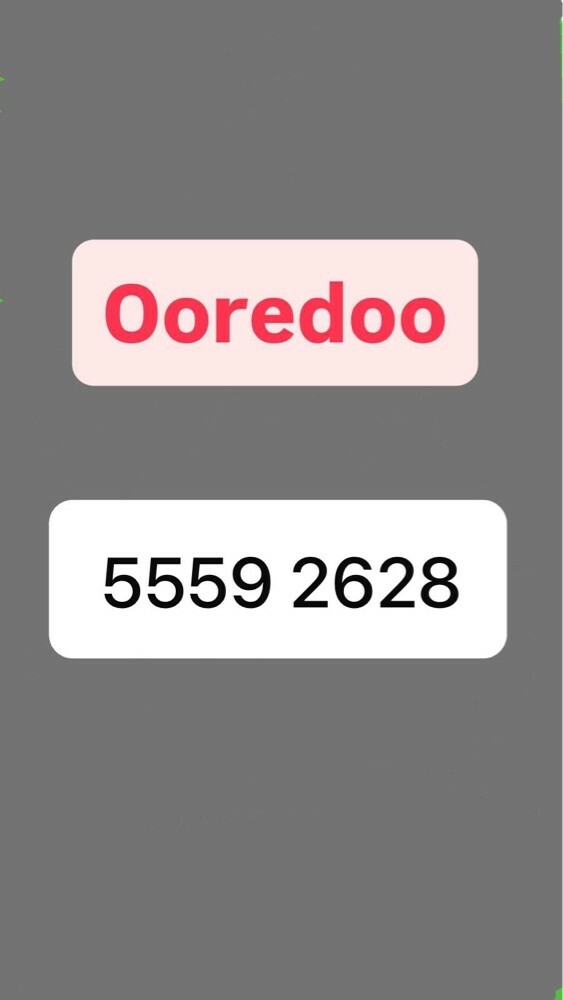 Ooredoo

5559 2628