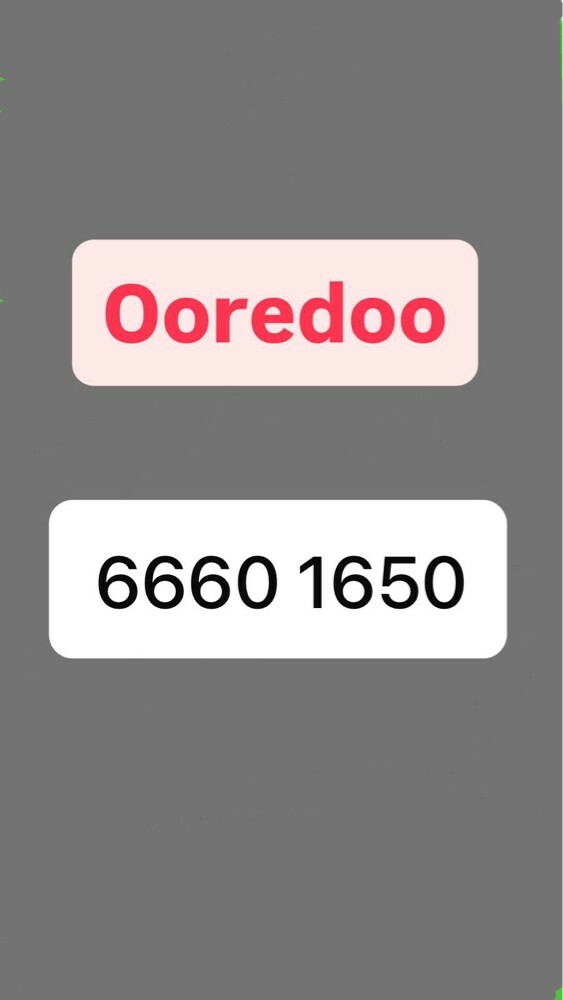 Ooredoo

6660 1650