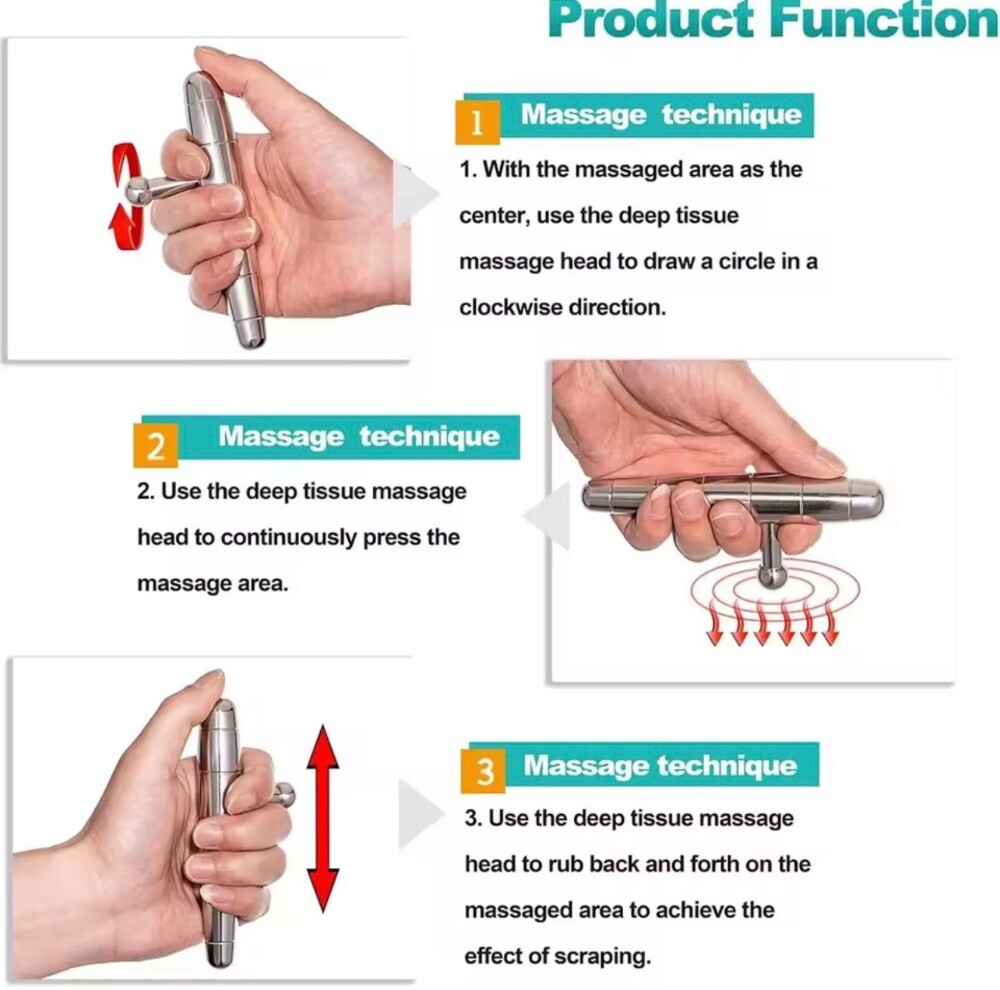 Product Function

1 Massage technique

1. With the massaged area as the center, use the deep tissue massage head to draw a circle in a clockwise direction.

2 Massage technique

2. Use the deep tissue massage head to continuously press the massage area.

3 Massage technique

3. Use the deep tissue massage head to rub back and forth on the massaged area to achieve the effect of scraping.