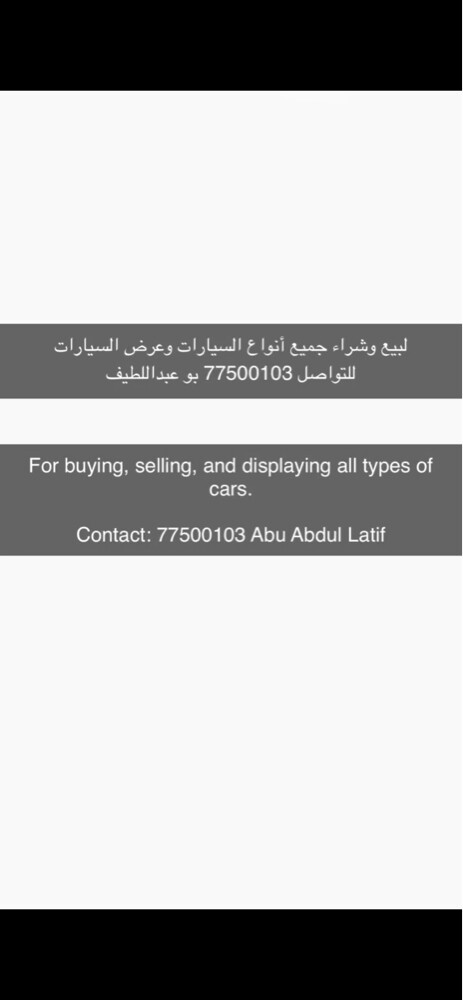 لبيع وشراء جميع أنواع السيارات وعرض السيارات
للتواصل 77500103 بو عبداللطيف

For buying, selling, and displaying all types of cars.

Contact: 77500103 Abu Abdul Latif