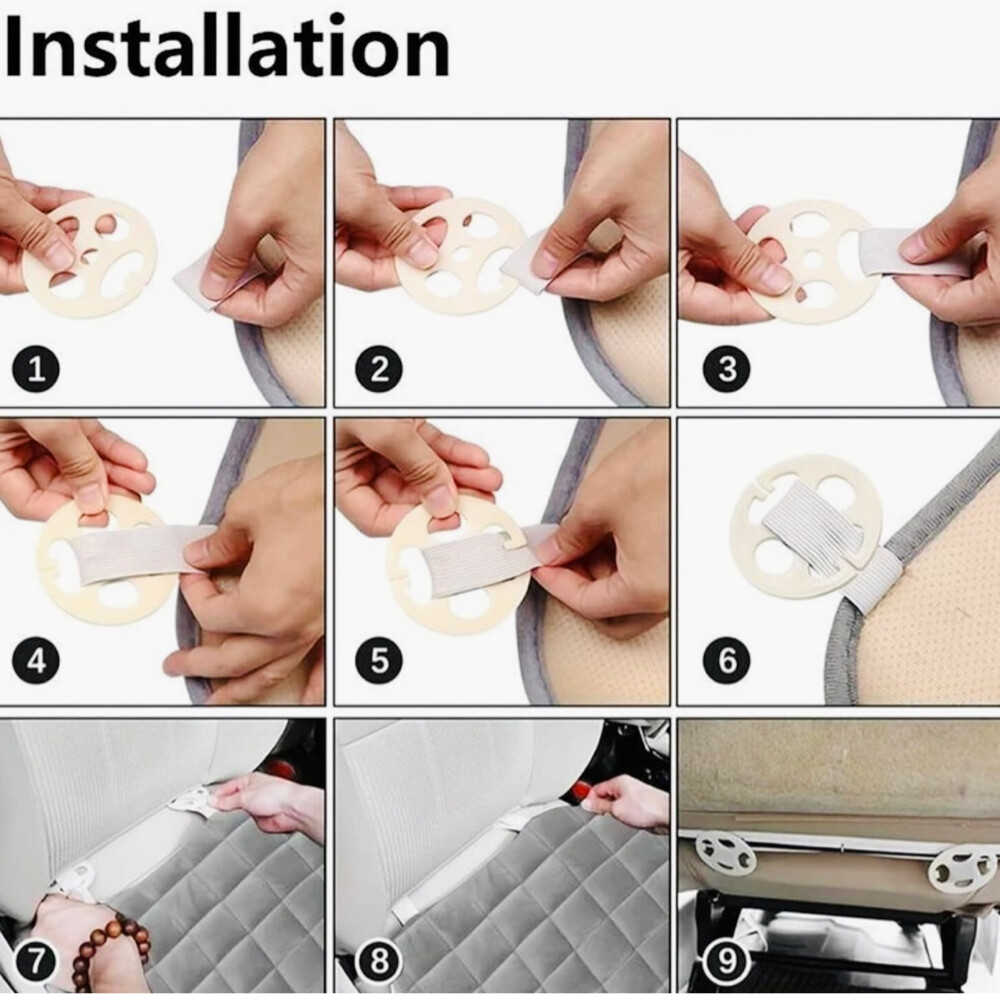 Installation

1

2

3

4

5

6

7

8

9