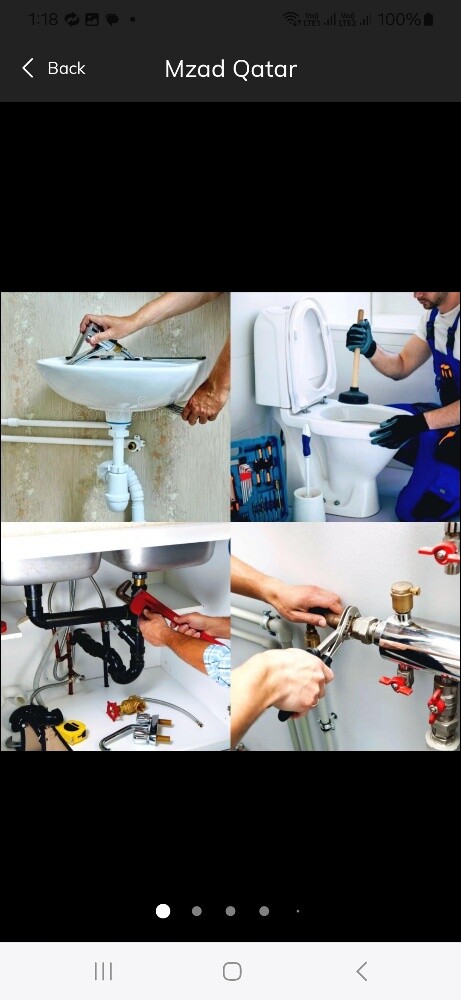 1:18
100%
Back
Mzad Qatar