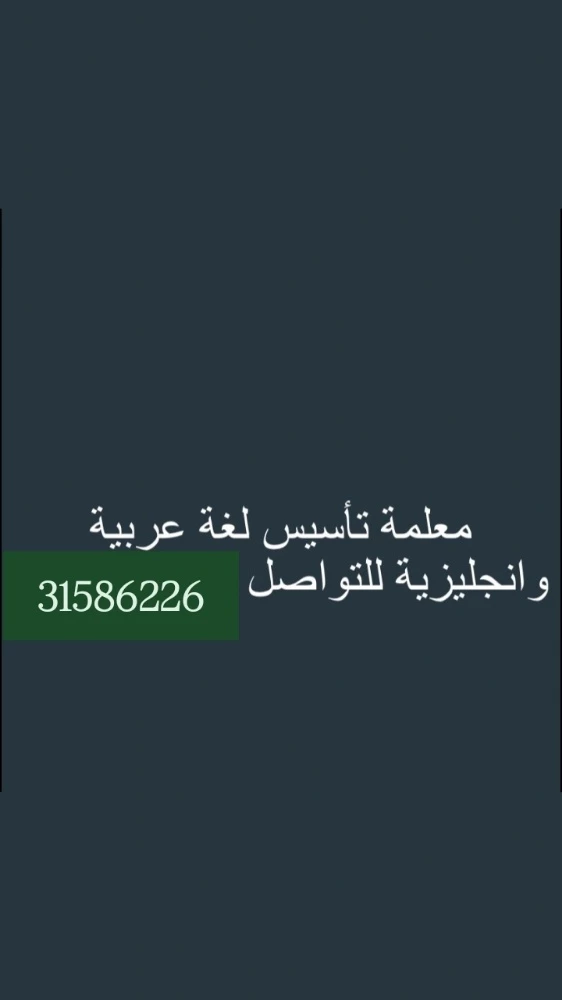 معلمة تأسيس لغة عربية
وانجليزية للتواصل 31586226