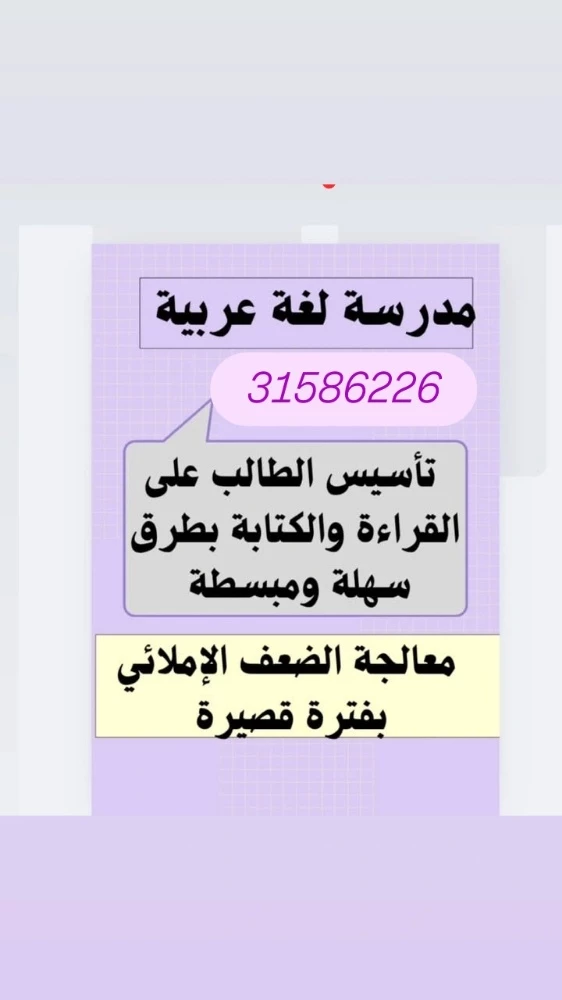 مدرسة لغة عربية

31586226

تأسيس الطالب على القراءة والكتابة بطرق سهلة ومبسطة

معالجة الضعف الإملائي بفترة قصيرة