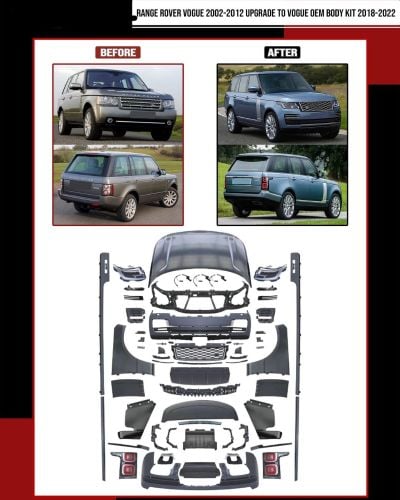 RANGE ROVER VOGUE 2002-2012 UPGRADE TO VOGUE OEM BODY KIT 2018-2022

BEFORE

AFTER