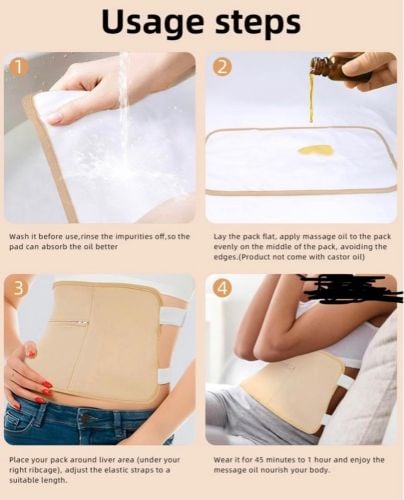 Usage steps

1

Wash it before use,rinse the impurities off,so the pad can absorb the oil better

2

Lay the pack flat, apply massage oil to the pack evenly on the middle of the pack, avoiding the edges.(Product not come with castor oil)

3

Place your pack around liver area (under your right ribcage), adjust the elastic straps to a suitable length.

4

Wear it for 45 minutes to 1 hour and enjoy the message oil nourish your body.