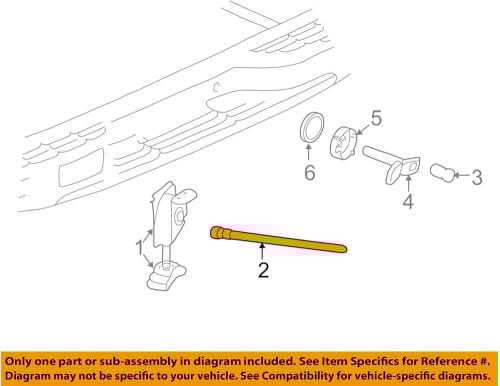 5
6
3
4
1
2
Only one part or sub-assembly in diagram included. See Item Specifics for Reference #. Diagram may not be specific to your vehicle. See Compatibility for vehicle-specific diagrams.