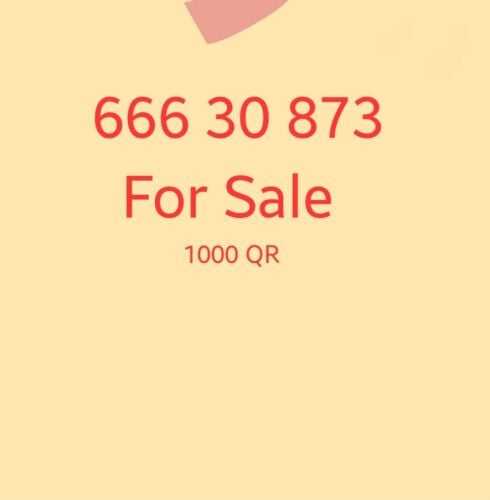 666 30 873

For Sale

1000 QR